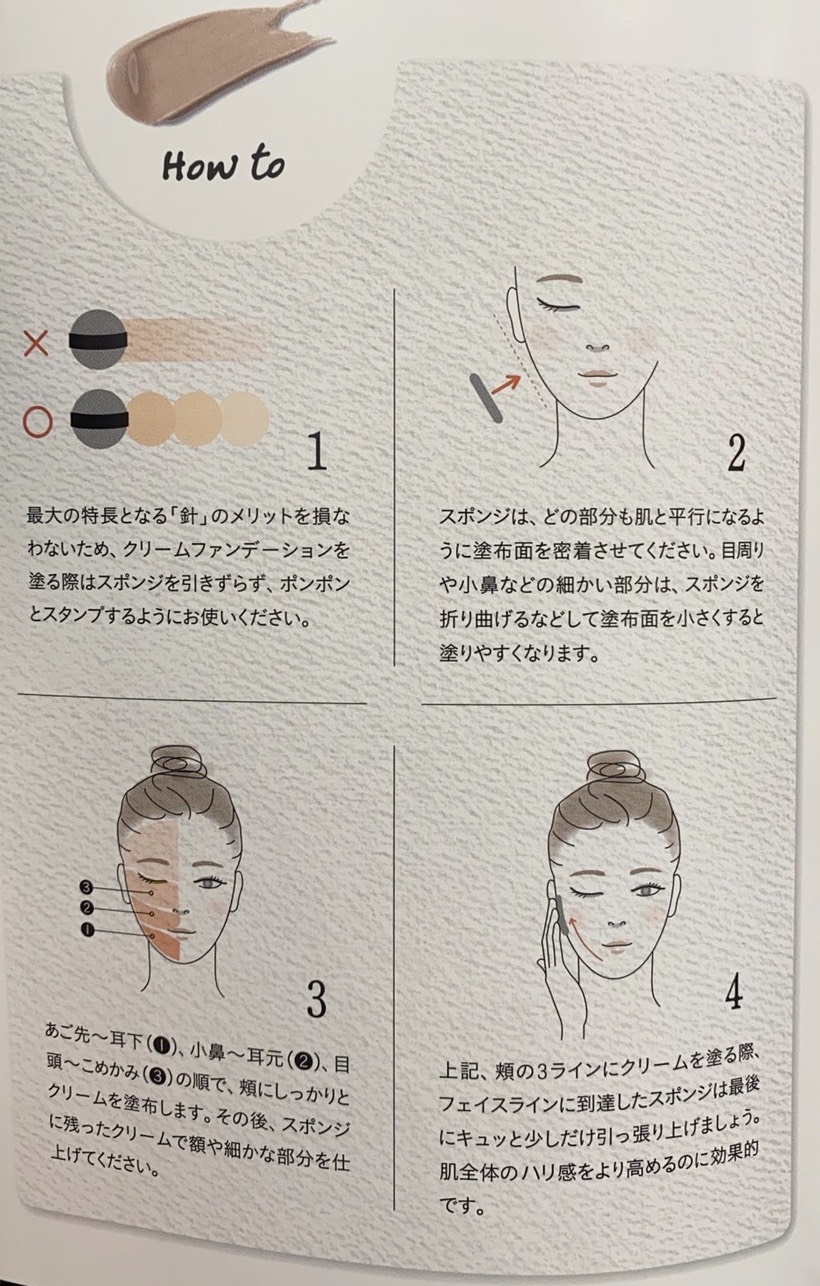 How to

×

○

1

最大の特長となる「針」のメリットを損なわないため、クリームファンデーションを塗る際はスポンジを引きずらず、ポンポンとスタンプするようにお使いください。

2

スポンジは、どの部分も肌と平行になるように塗布面を密着させてください。目周りや小鼻などの細かい部分は、スポンジを折り曲げるなどして塗布面を小さくすると塗りやすくなります。

❸
❷
❶

3

あご先～耳下(❶)、小鼻～耳元(❷)、目頭～こめかみ(❸)の順で、頬にしっかりとクリームを塗布します。その後、スポンジに残ったクリームで額や細かな部分を仕上げてください。

4

上記、頬の3ラインにクリームを塗る際、フェイスラインに到達したスポンジは最後にキュッと少しだけ引っ張り上げましょう。肌全体のハリ感をより高めるのに効果的です。